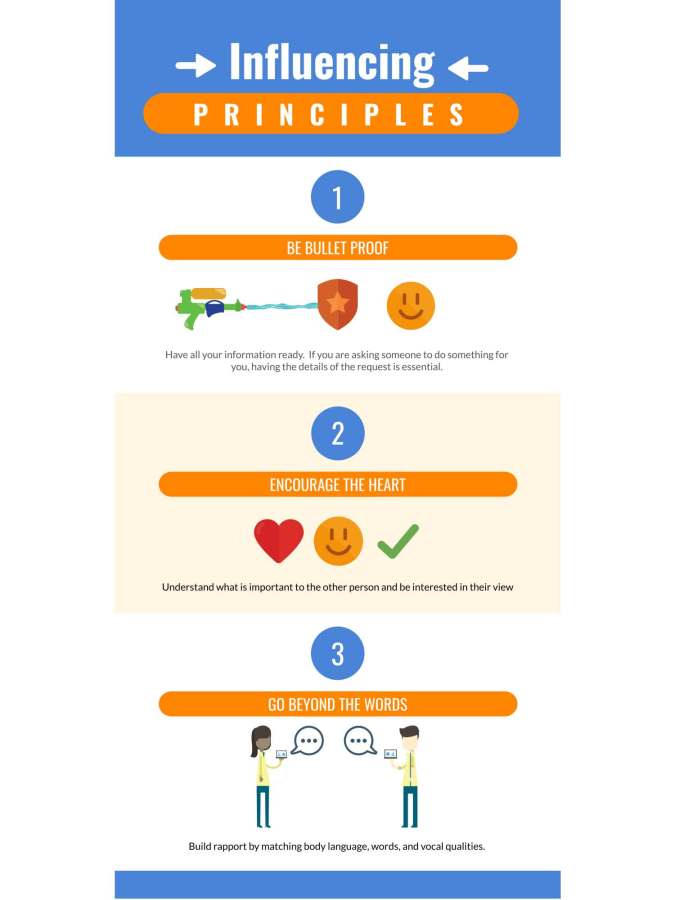 Influencing

PRINCIPLES

1

BE BULLET PROOF

Have all your information ready. If you are asking someone to do something for you, having the details of the request is essential.

2

ENCOURAGE THE HEART

Understand what is important to the other person and be interested in their view

3

GO BEYOND THE WORDS

Build rapport by matching body language, words, and vocal qualities.