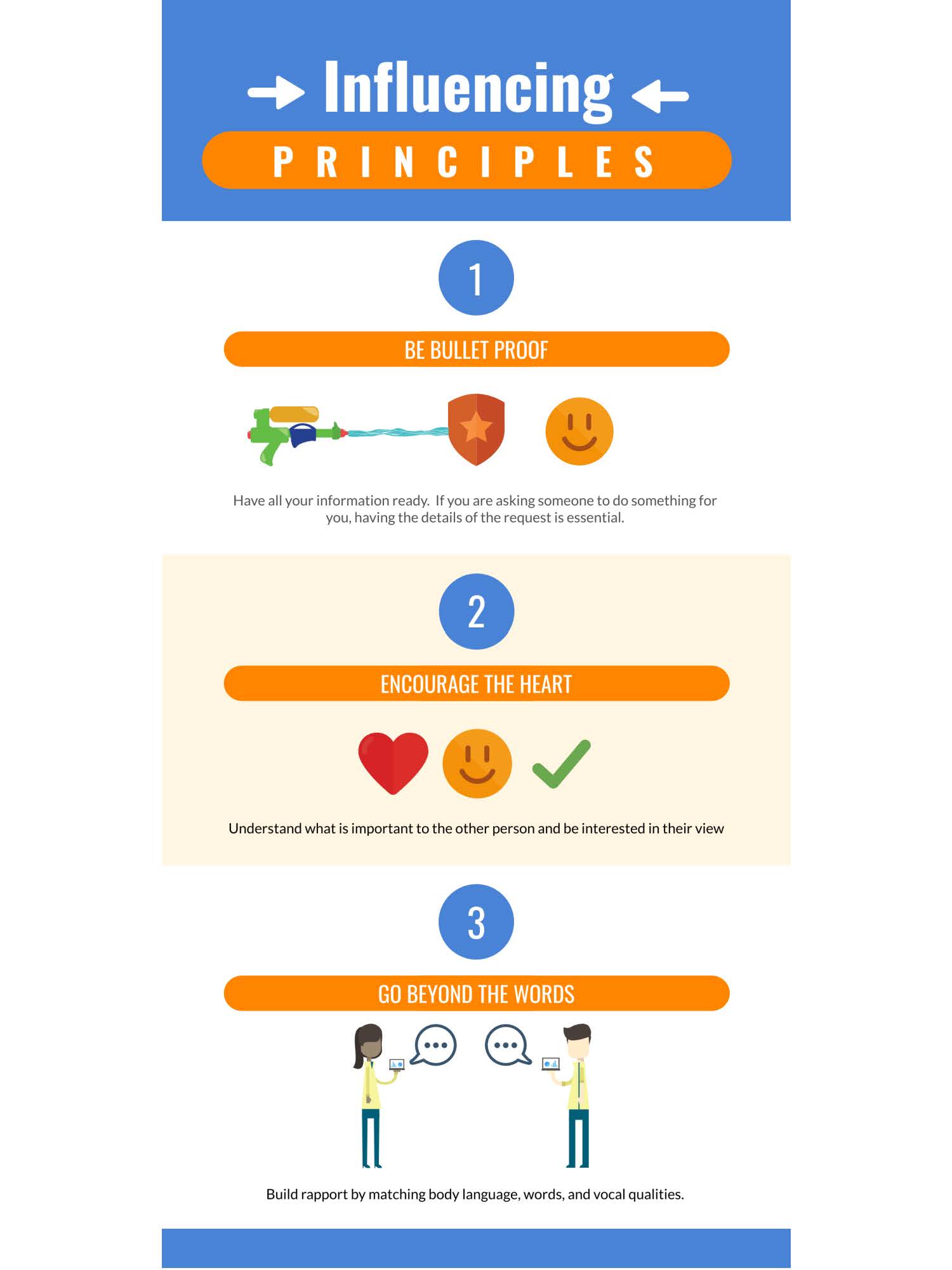 Influencing

PRINCIPLES

1

BE BULLET PROOF

Have all your information ready. If you are asking someone to do something for you, having the details of the request is essential.

2

ENCOURAGE THE HEART

Understand what is important to the other person and be interested in their view

3

GO BEYOND THE WORDS

Build rapport by matching body language, words, and vocal qualities.