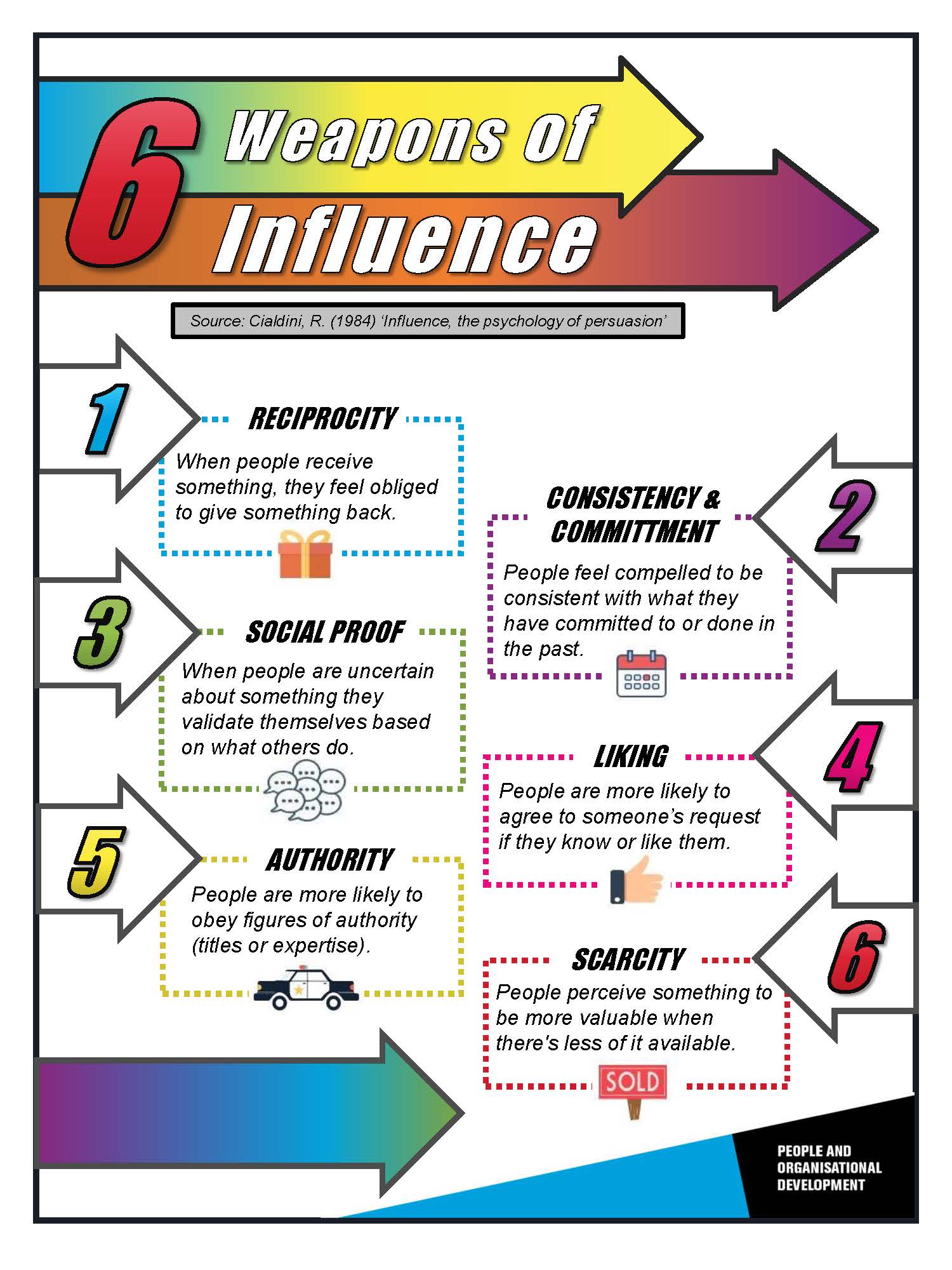 6 Weapons of Influence

Source: Cialdini, R. (1984) 'Influence, the psychology of persuasion'

1
RECIPROCITY
When people receive something, they feel obliged to give something back.

2
CONSISTENCY & COMMITTMENT
People feel compelled to be consistent with what they have committed to or done in the past.

3
SOCIAL PROOF
When people are uncertain about something they validate themselves based on what others do.

4
LIKING
People are more likely to agree to someone's request if they know or like them.

5
AUTHORITY
People are more likely to obey figures of authority (titles or expertise).

6
SCARCITY
People perceive something to be more valuable when there's less of it available.

SOLD

PEOPLE AND ORGANISATIONAL DEVELOPMENT